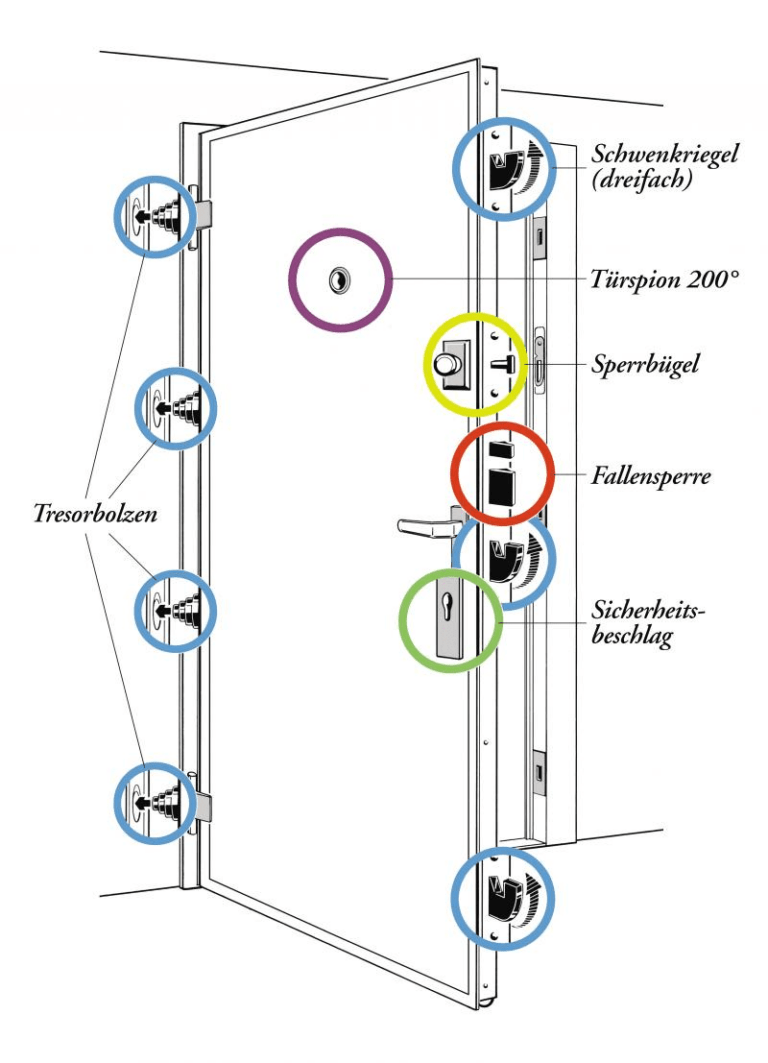 Schwenkriegel (dreifach)

Türspion 200°

Sperrbügel

Fallensperre

Tresorbolzen

Sicherheitsbeschlag